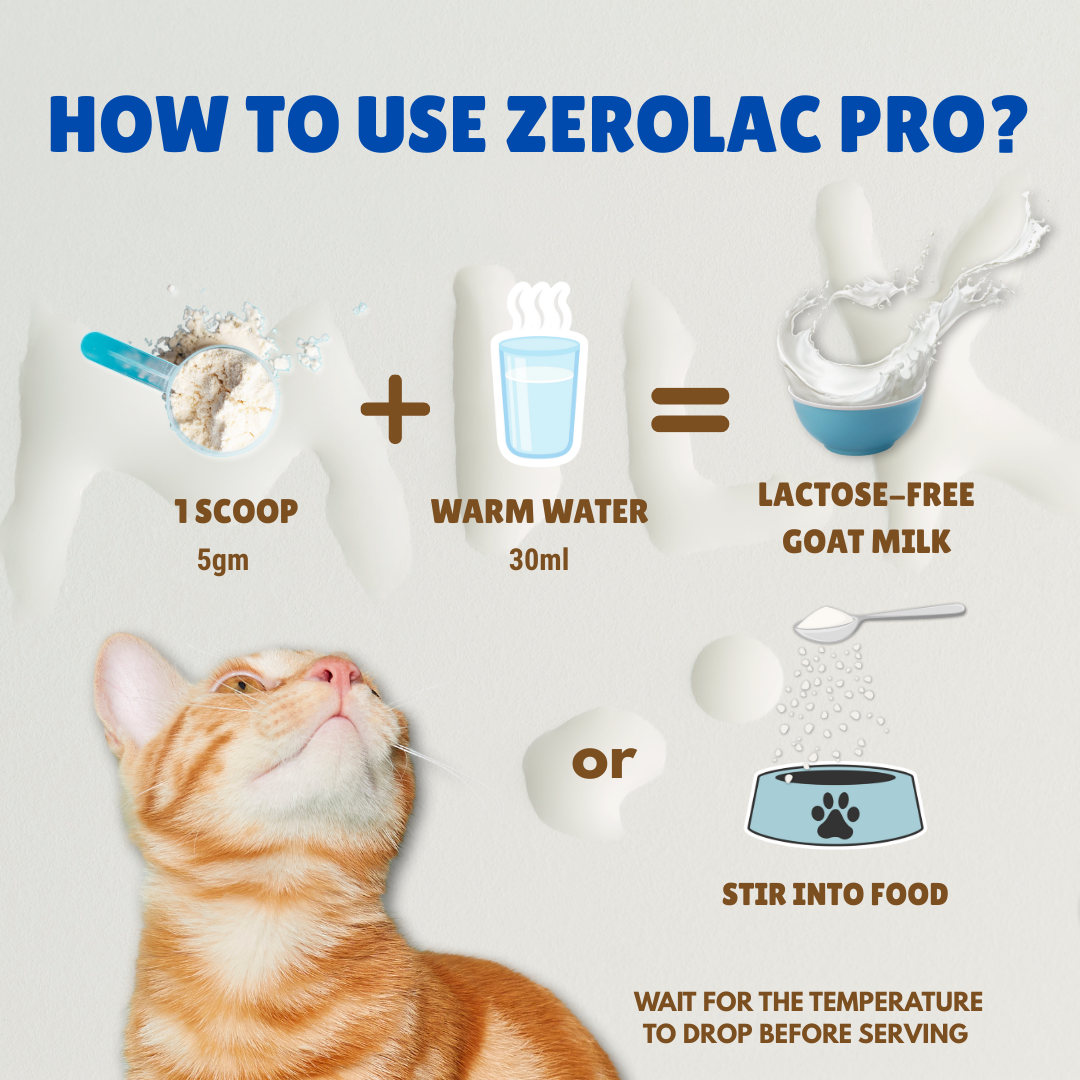 HOW TO USE ZEROLAC PRO?

1 SCOOP
5gm

+

WARM WATER
30ml

=

LACTOSE-FREE
GOAT MILK

or

STIR INTO FOOD

WAIT FOR THE TEMPERATURE TO DROP BEFORE SERVING